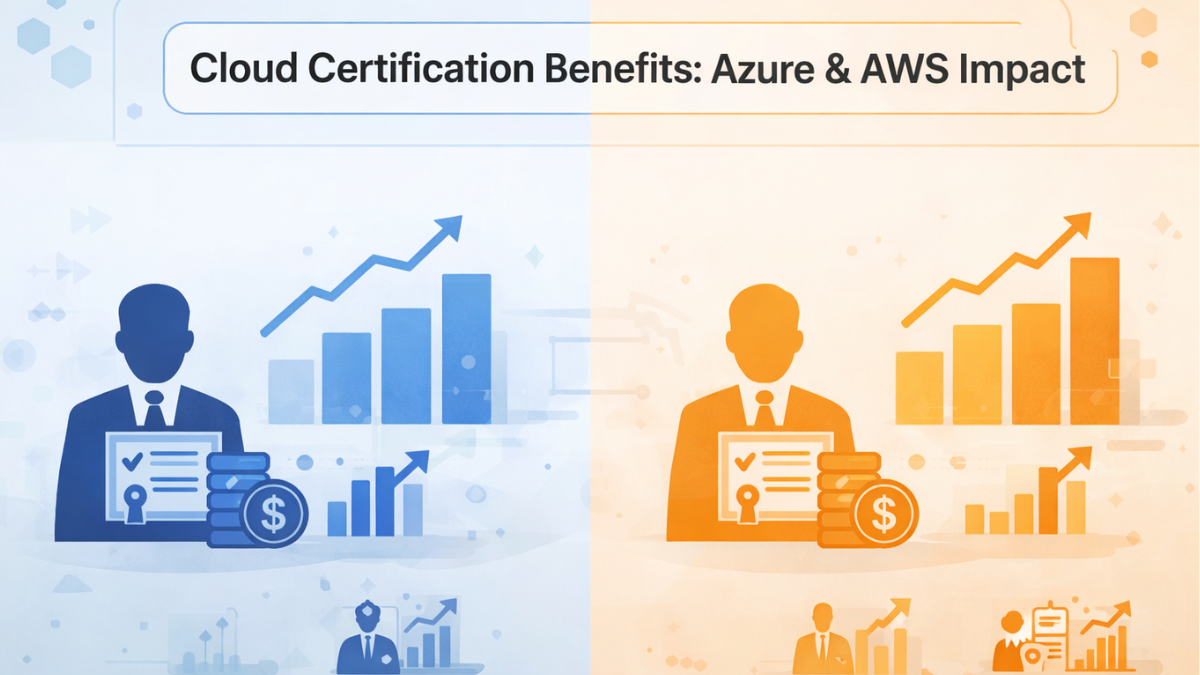 Cloud Certification Benefits: Azure & AWS Impact

$

$